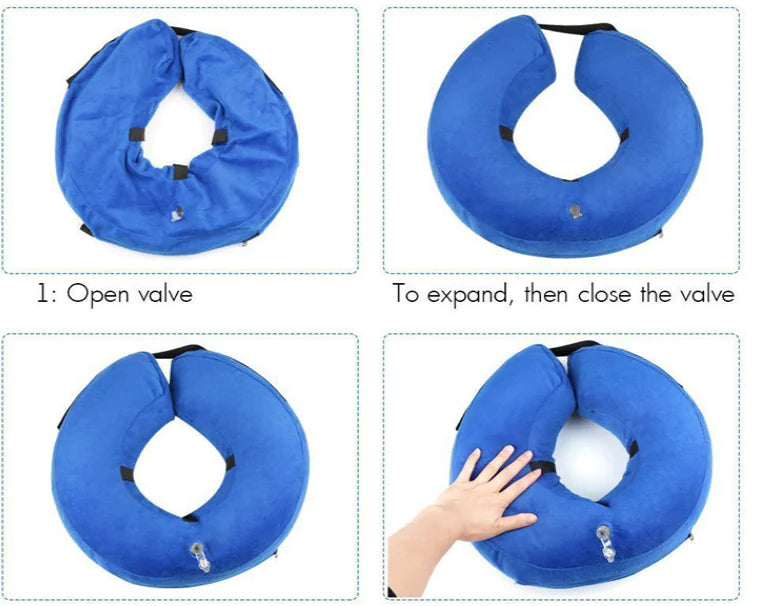 1: Open valve

To expand, then close the valve